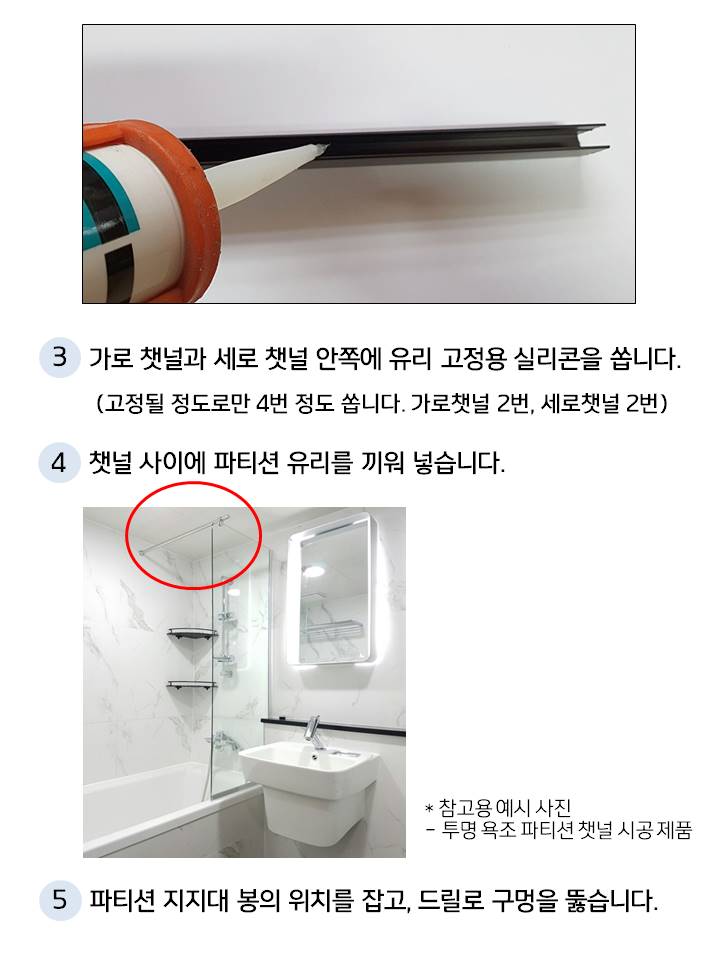 3 가로 챗널과 세로 챗널 안쪽에 유리 고정용 실리콘을 쏩니다.

(고정될 정도로만 4번 정도 쏩니다. 가로챗널 2번, 세로챗널 2번)

4 챗널 사이에 파티션 유리를 끼워 넣습니다.

* 참고용 예시 사진
- 투명 욕조 파티션 챗널 시공 제품

5 파티션 지지대 봉의 위치를 잡고, 드릴로 구멍을 뚫습니다.